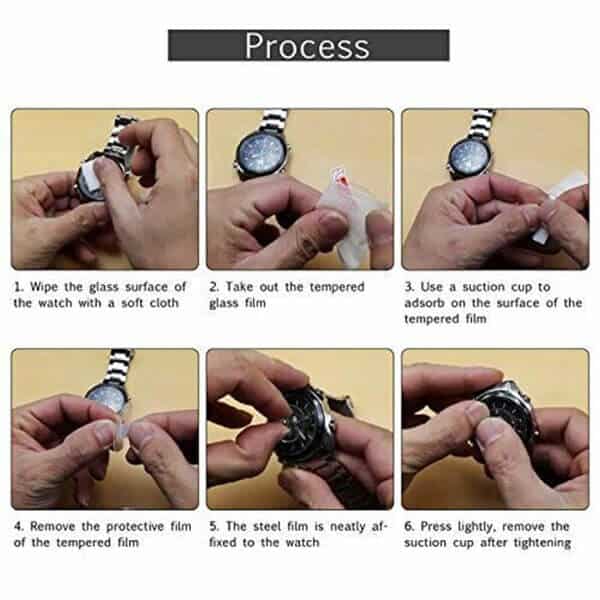 Process

1. Wipe the glass surface of the watch with a soft cloth

2. Take out the tempered glass film

3. Use a suction cup to adsorb on the surface of the tempered film

4. Remove the protective film of the tempered film

5. The steel film is neatly affixed to the watch

6. Press lightly, remove the suction cup after tightening