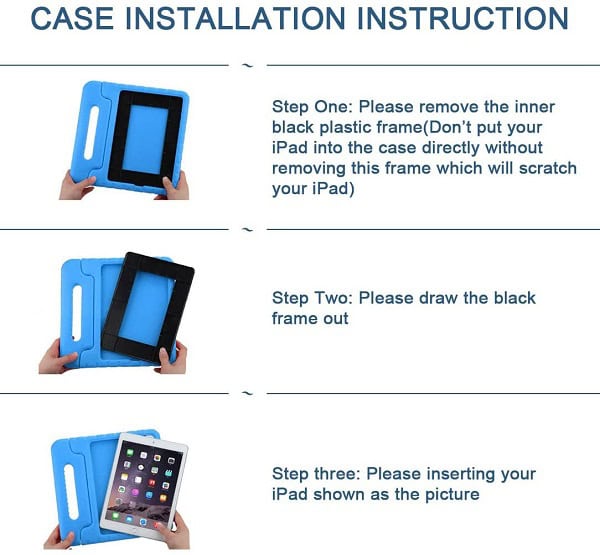 CASE INSTALLATION INSTRUCTION

~

Step One: Please remove the inner black plastic frame(Don't put your iPad into the case directly without removing this frame which will scratch your iPad)

~

Step Two: Please draw the black frame out

~

Step three: Please inserting your iPad shown as the picture