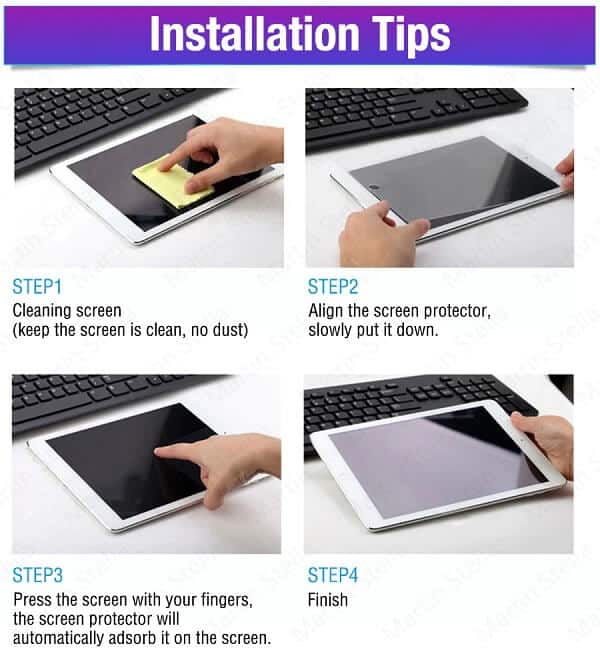 Installation Tips

STEP1
Cleaning screen
(keep the screen is clean, no dust)

STEP2
Align the screen protector, slowly put it down.

STEP3
Press the screen with your fingers, the screen protector will automatically adsorb it on the screen.

STEP4
Finish