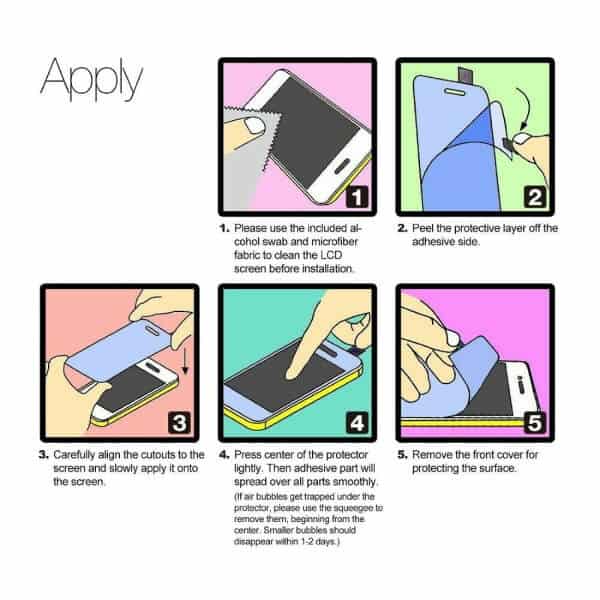 Apply

1

1. Please use the included alcohol swab and microfiber fabric to clean the LCD screen before installation.

2

2. Peel the protective layer off the adhesive side.

3

3. Carefully align the cutouts to the screen and slowly apply it onto the screen.

4

4. Press center of the protector lightly. Then adhesive part will spread over all parts smoothly.
(If air bubbles get trapped under the protector, please use the squeegee to remove them, beginning from the center. Smaller bubbles should disappear within 1-2 days.)

5

5. Remove the front cover for protecting the surface.