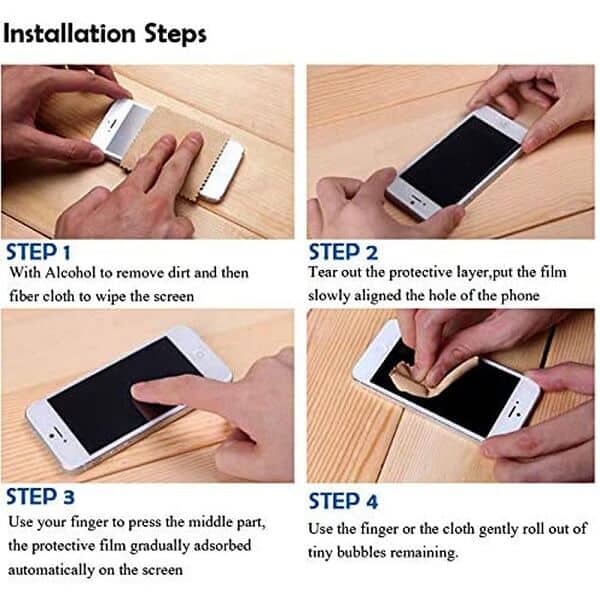 Installation Steps

STEP 1
With Alcohol to remove dirt and then fiber cloth to wipe the screen

STEP 2
Tear out the protective layer,put the film slowly aligned the hole of the phone

STEP 3
Use your finger to press the middle part, the protective film gradually adsorbed automatically on the screen

STEP 4
Use the finger or the cloth gently roll out of tiny bubbles remaining.