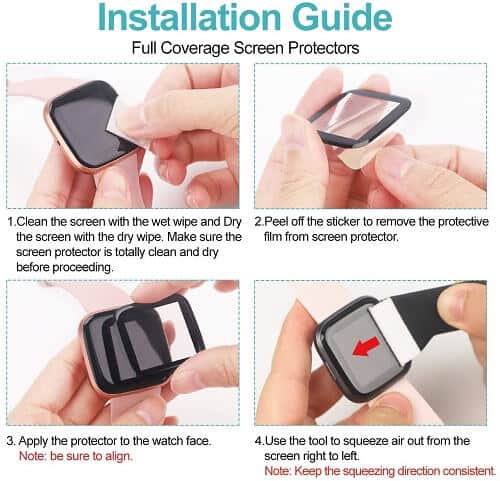 Installation Guide

Full Coverage Screen Protectors

1.Clean the screen with the wet wipe and Dry the screen with the dry wipe. Make sure the screen protector is totally clean and dry before proceeding.

2.Peel off the sticker to remove the protective film from screen protector.

3. Apply the protector to the watch face.
Note: be sure to align.

4.Use the tool to squeeze air out from the screen right to left.
Note: Keep the squeezing direction consistent.